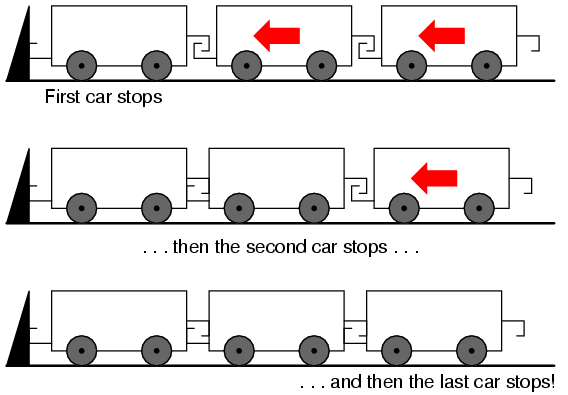 First car stops

. . . then the second car stops . . .

. . . and then the last car stops!